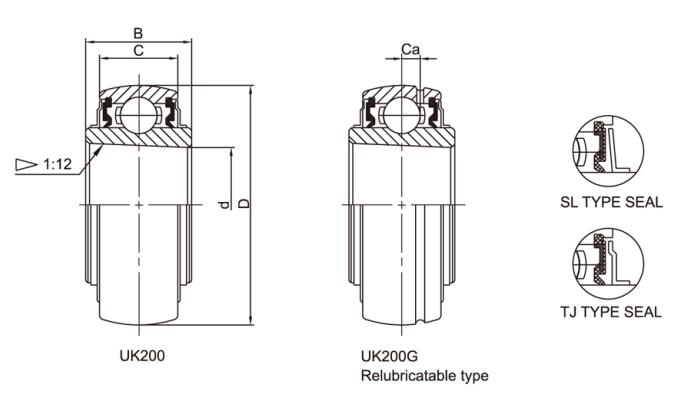 B
C
1:12
d
D
UK200

Ca
UK200G
Relubricatable type

SL TYPE SEAL

TJ TYPE SEAL